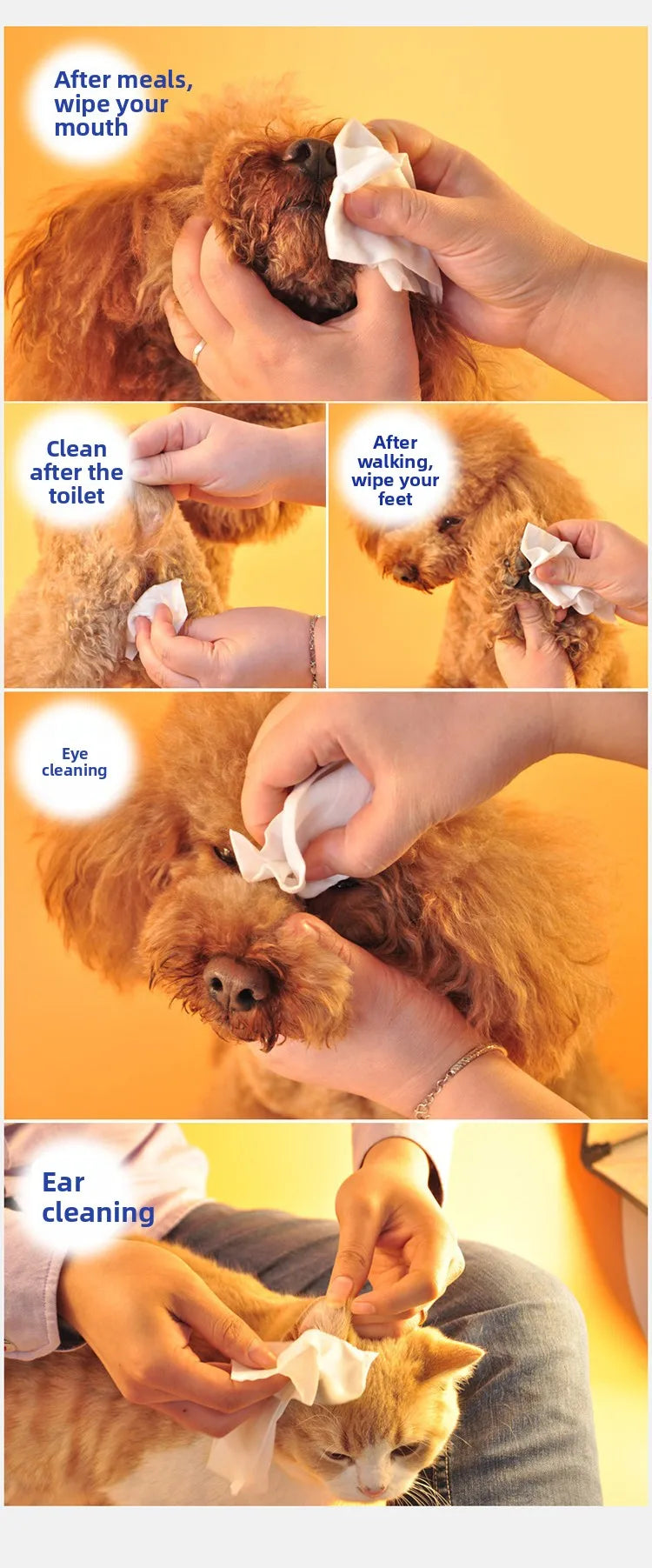 After meals, wipe your mouth

Clean after the toilet

After walking, wipe your feet

Eye cleaning

Ear cleaning