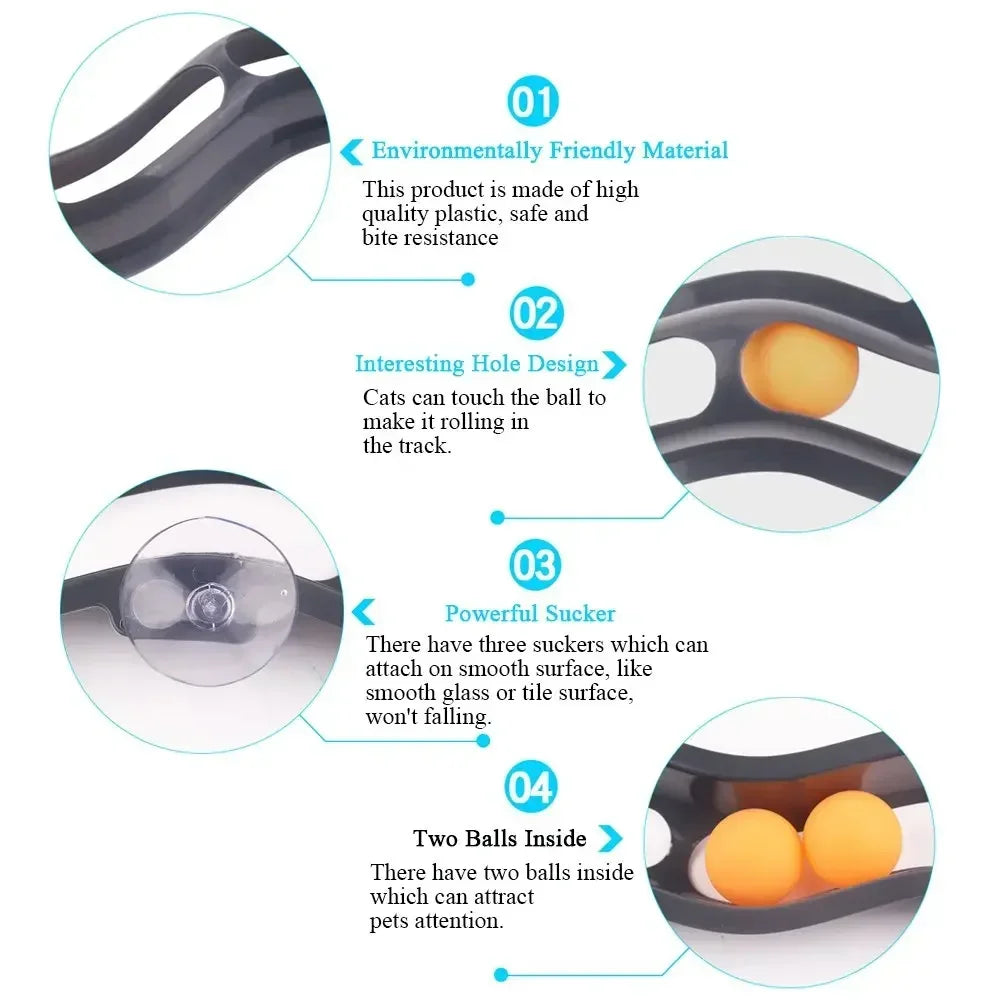 01

Environmentally Friendly Material

This product is made of high quality plastic, safe and bite resistance

02

Interesting Hole Design

Cats can touch the ball to make it rolling in the track.

03

Powerful Sucker

There have three suckers which can attach on smooth surface, like smooth glass or tile surface, won't falling.

04

Two Balls Inside

There have two balls inside which can attract pets attention.