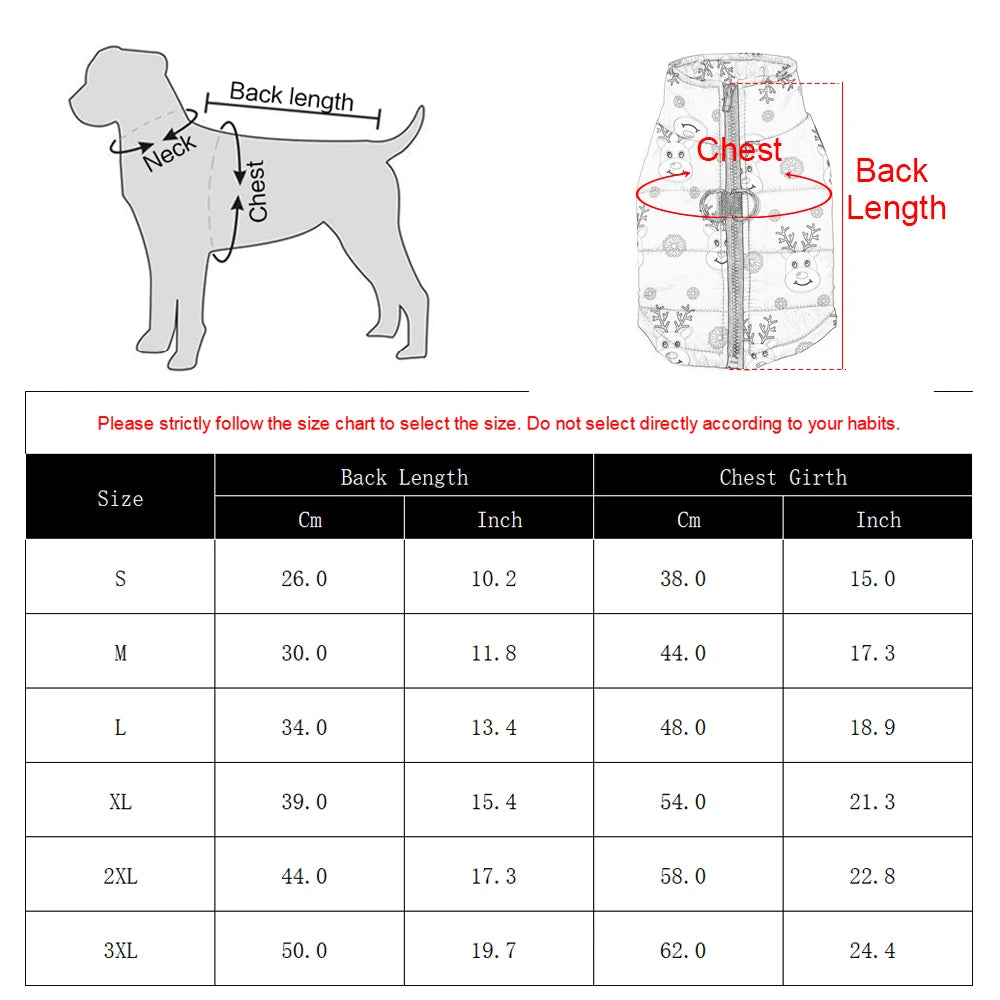 Back length
Neck
Chest

Chest
Back Length

Please strictly follow the size chart to select the size. Do not select directly according to your habits.

| Size | Back Length Cm | Back Length Inch | Chest Girth Cm | Chest Girth Inch |
|---|---|---|---|---|
| S | 26.0 | 10.2 | 38.0 | 15.0 |
| M | 30.0 | 11.8 | 44.0 | 17.3 |
| L | 34.0 | 13.4 | 48.0 | 18.9 |
| XL | 39.0 | 15.4 | 54.0 | 21.3 |
| 2XL | 44.0 | 17.3 | 58.0 | 22.8 |
| 3XL | 50.0 | 19.7 | 62.0 | 24.4 |