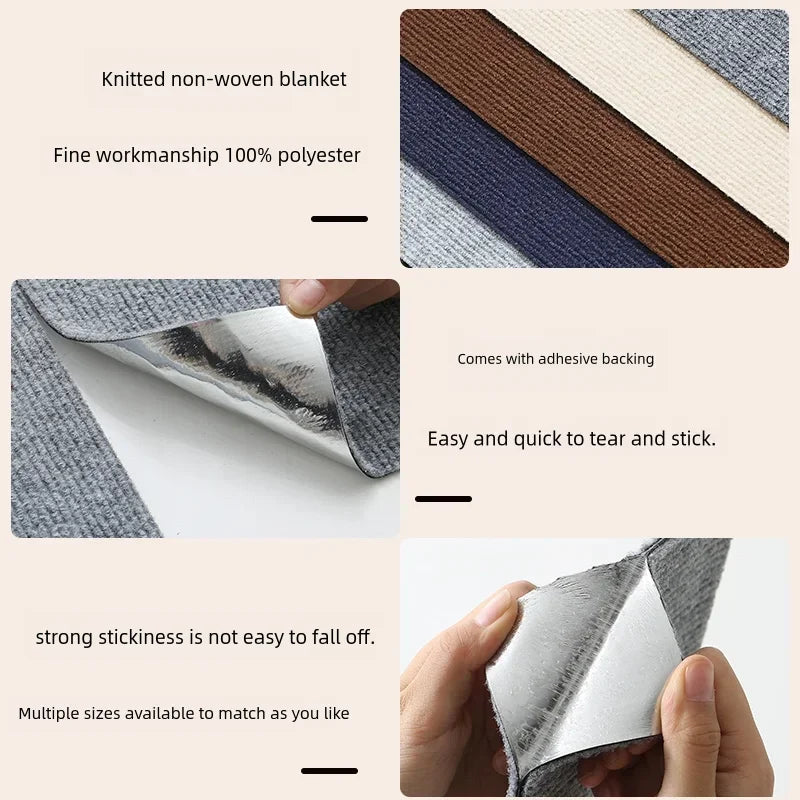 Knitted non-woven blanket

Fine workmanship 100% polyester

Comes with adhesive backing

Easy and quick to tear and stick.

strong stickiness is not easy to fall off.

Multiple sizes available to match as you like