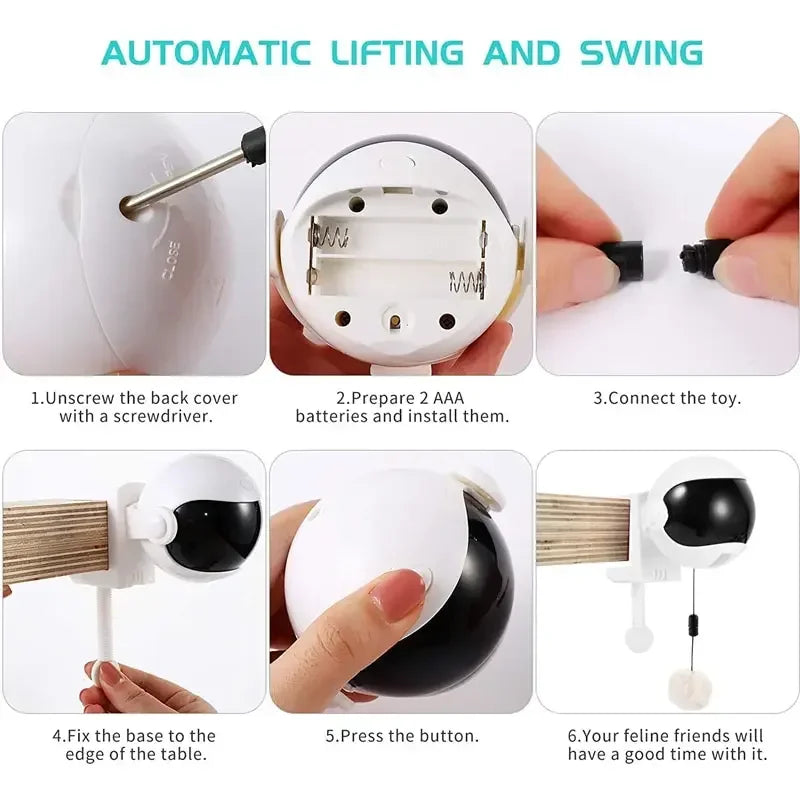 AUTOMATIC LIFTING AND SWING

CLOSE

1.Unscrew the back cover with a screwdriver.

2.Prepare 2 AAA batteries and install them.

3.Connect the toy.

4.Fix the base to the edge of the table.

5.Press the button.

6.Your feline friends will have a good time with it.