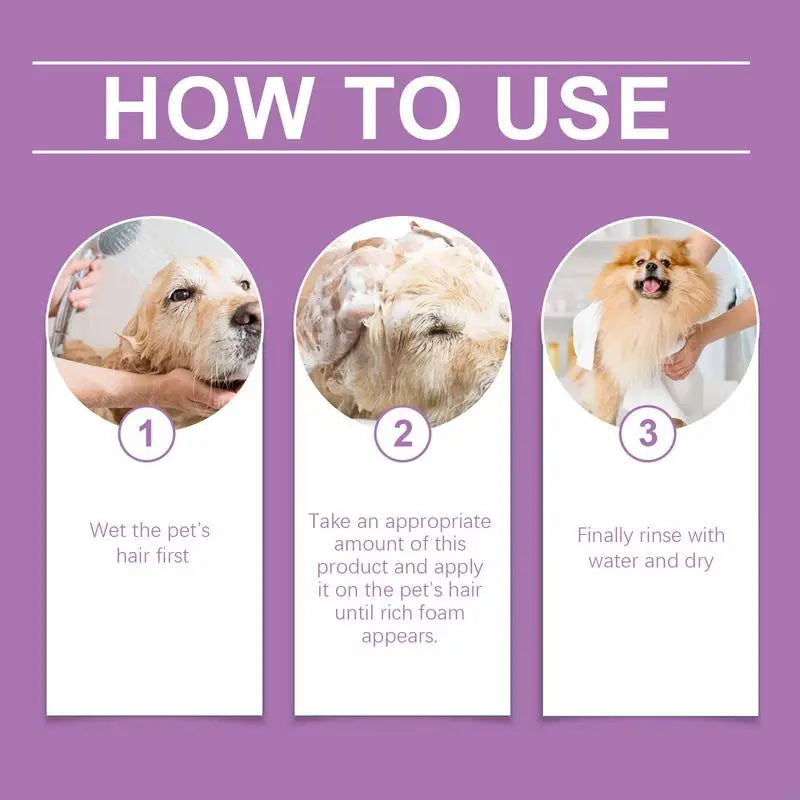 HOW TO USE

1

Wet the pet's hair first

2

Take an appropriate amount of this product and apply it on the pet's hair until rich foam appears.

3

Finally rinse with water and dry